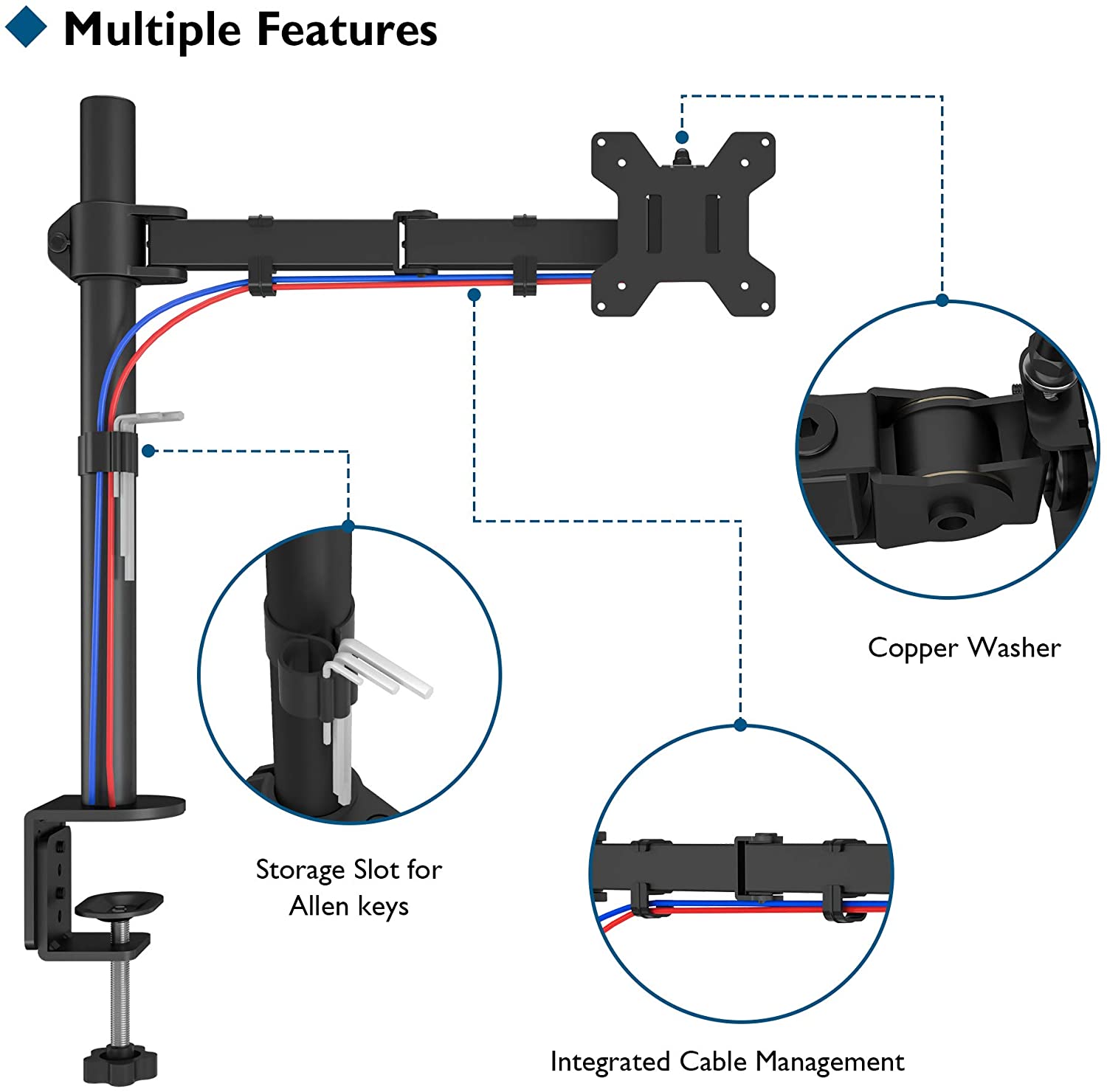 Multiple Features

Copper Washer

Storage Slot for Allen keys

Integrated Cable Management